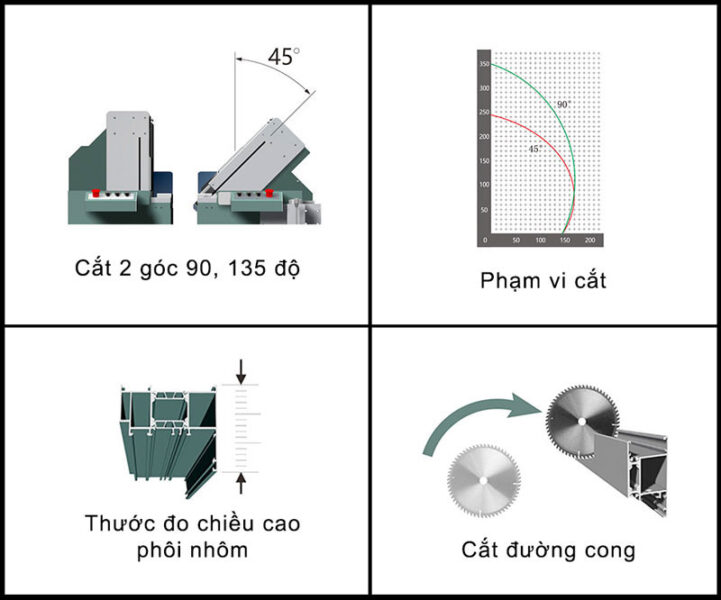 45°

Cắt 2 góc 90, 135 độ

350
300
250
200
150
100
50
0
50
100
150
200
90°
45°

Phạm vi cắt

Thước đo chiều cao phôi nhôm

Cắt đường cong